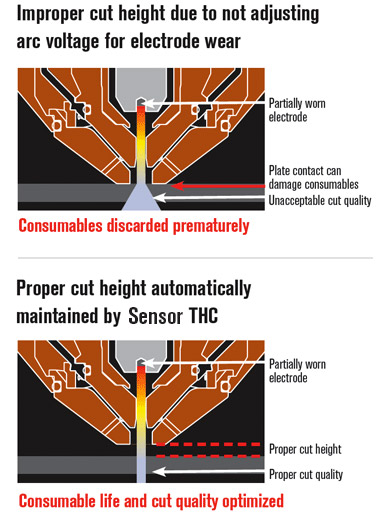 Improper cut height due to not adjusting arc voltage for electrode wear

Partially worn electrode

Plate contact can damage consumables

Unacceptable cut quality

Consumables discarded prematurely

Proper cut height automatically maintained by Sensor THC

Partially worn electrode

Proper cut height

Proper cut quality

Consumable life and cut quality optimized